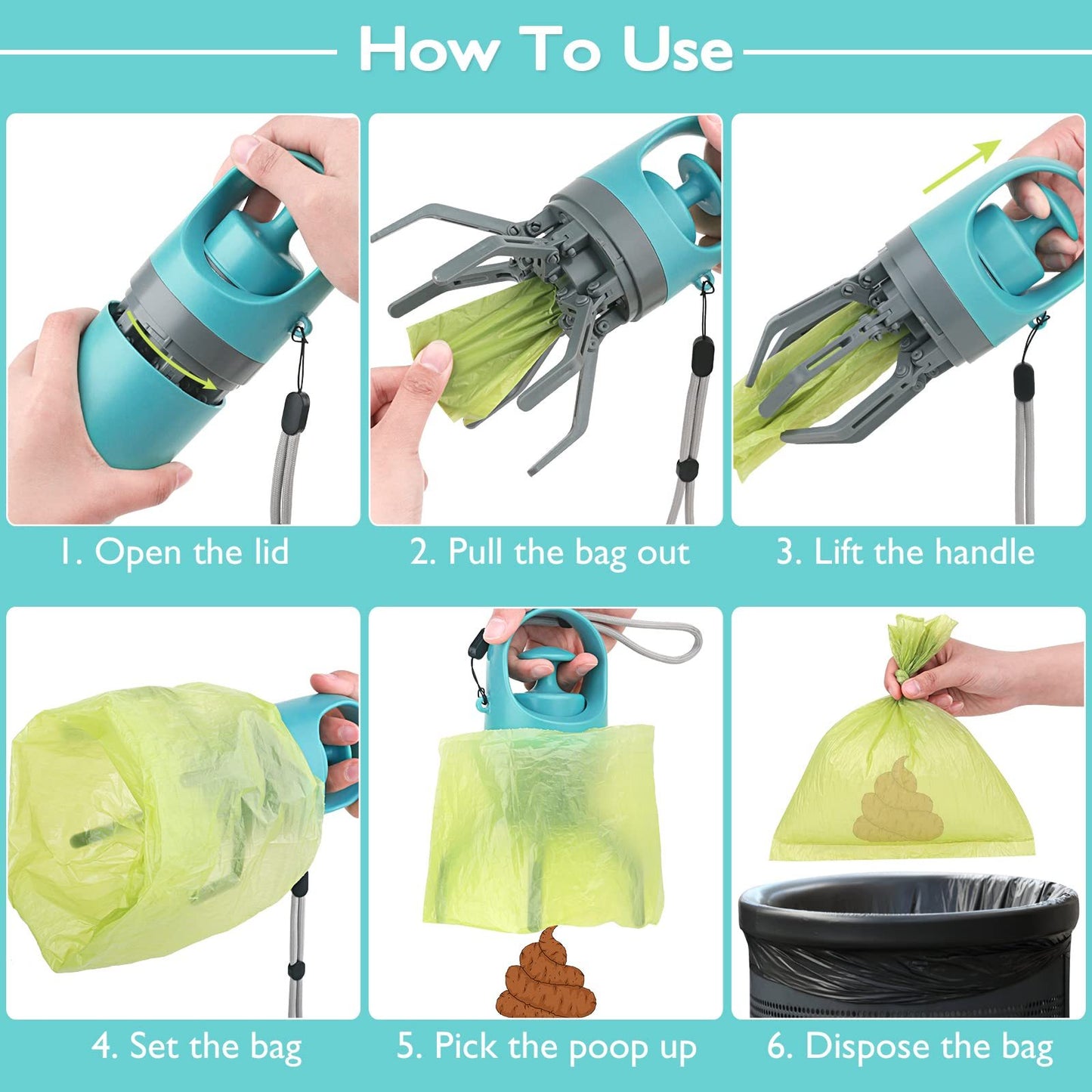 How To Use

1. Open the lid

2. Pull the bag out

3. Lift the handle

4. Set the bag

5. Pick the poop up

6. Dispose the bag